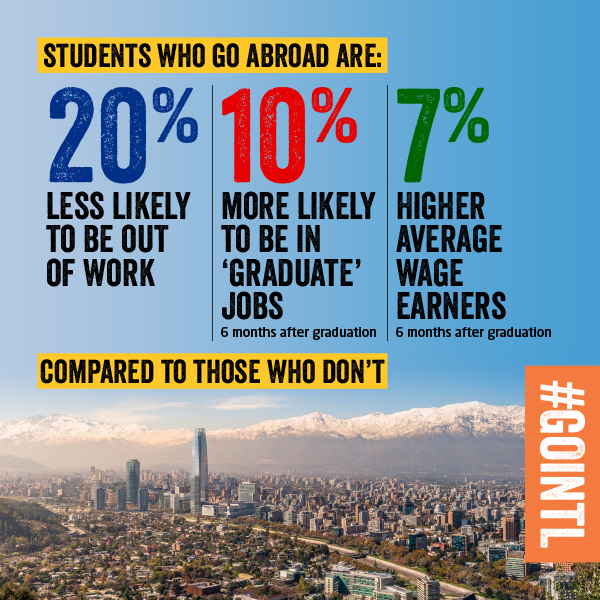 STUDENTS WHO GO ABROAD ARE:

20%
LESS LIKELY TO BE OUT OF WORK

10%
MORE LIKELY TO BE IN 'GRADUATE' JOBS
6 months after graduation

7%
HIGHER AVERAGE WAGE EARNERS
6 months after graduation

COMPARED TO THOSE WHO DON'T

#GOINTL